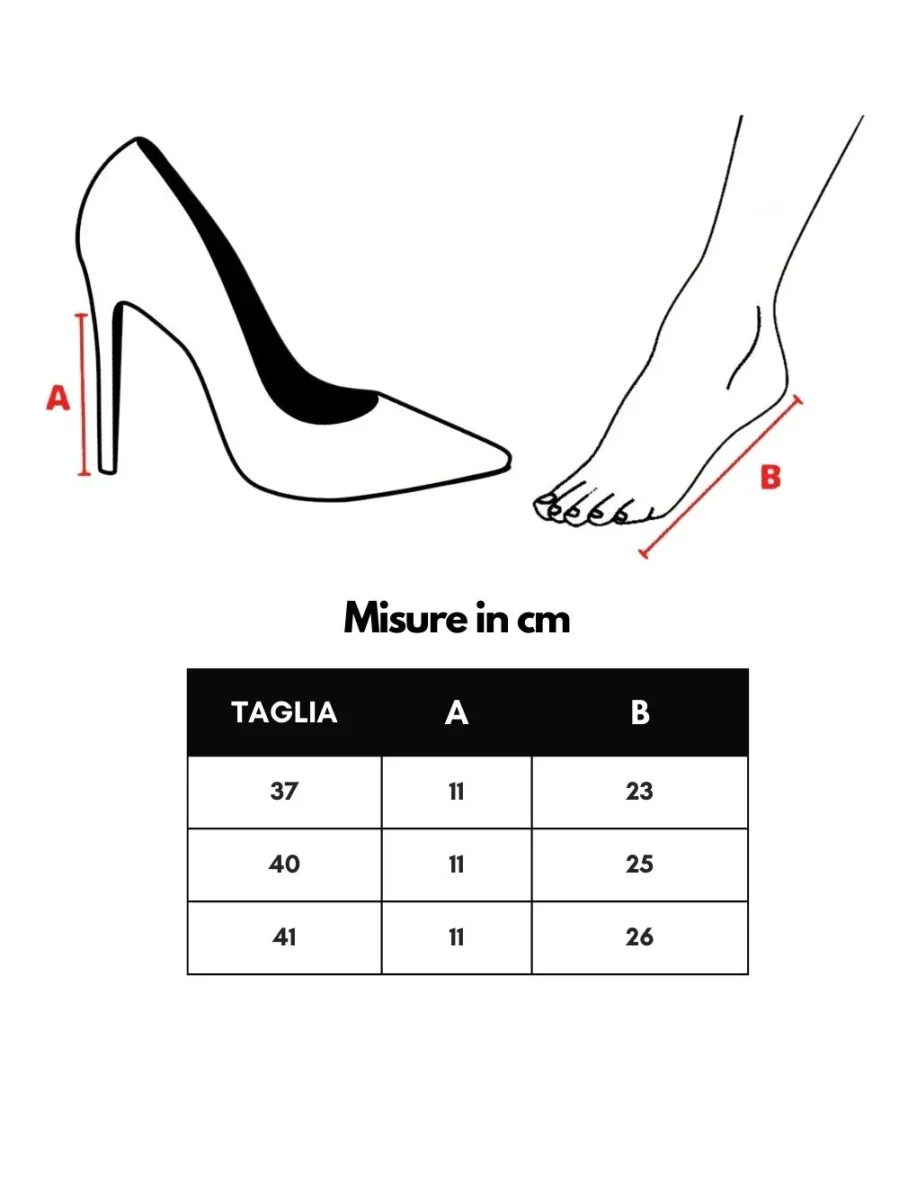 A

B

Misure in cm

| TAGLIA | A | B |
|---|---|---|
| 37 | 11 | 23 |
| 40 | 11 | 25 |
| 41 | 11 | 26 |